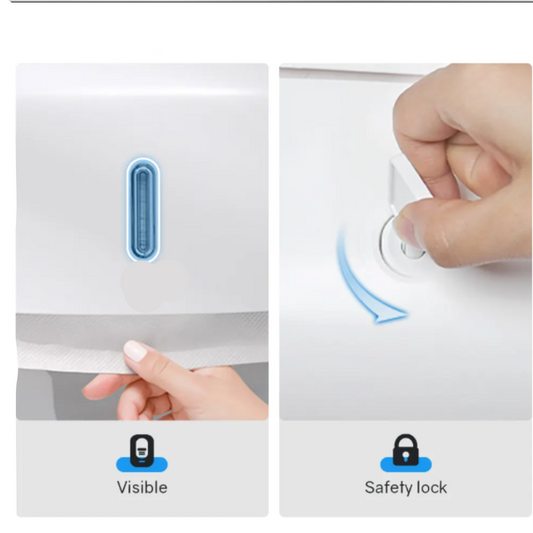 Visible

Safety lock